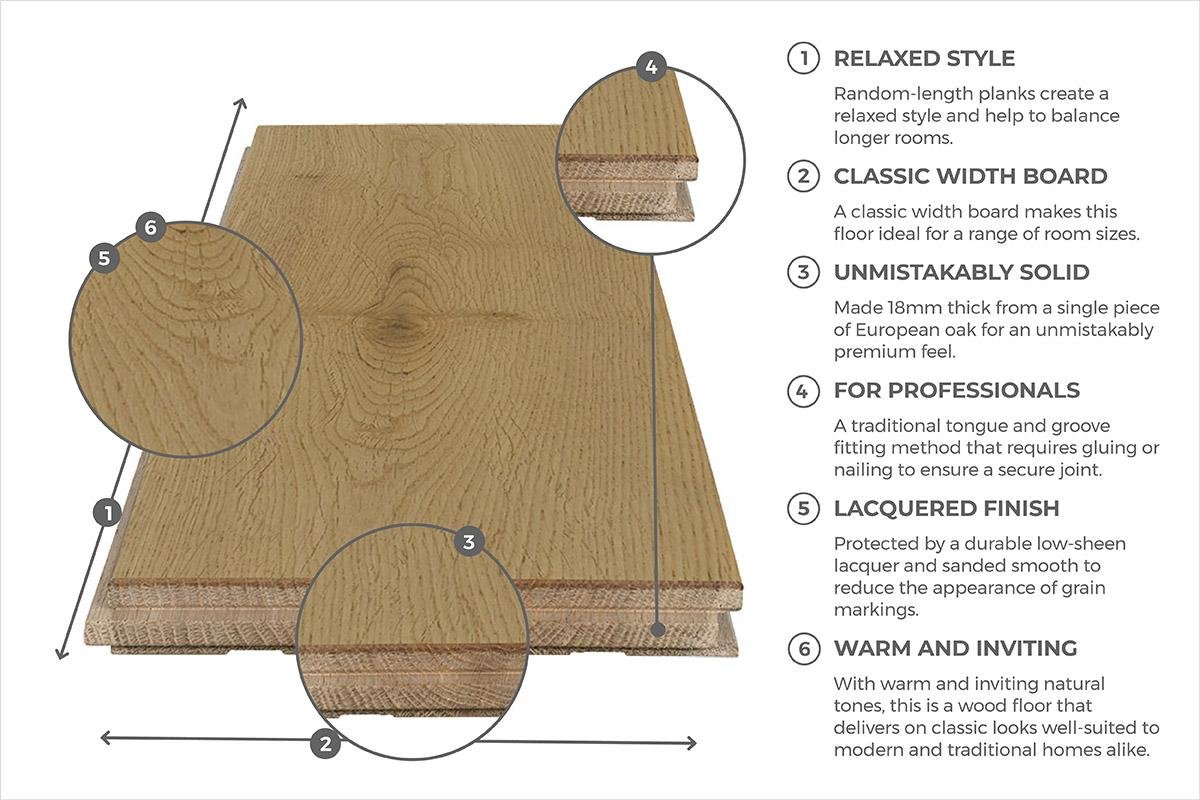 4

6

5

1

3

2

1 RELAXED STYLE

Random-length planks create a relaxed style and help to balance longer rooms.

2 CLASSIC WIDTH BOARD

A classic width board makes this floor ideal for a range of room sizes.

3 UNMISTAKABLY SOLID

Made 18mm thick from a single piece of European oak for an unmistakably premium feel.

4 FOR PROFESSIONALS

A traditional tongue and groove fitting method that requires gluing or nailing to ensure a secure joint.

5 LACQUERED FINISH

Protected by a durable low-sheen lacquer and sanded smooth to reduce the appearance of grain markings.

6 WARM AND INVITING

With warm and inviting natural tones, this is a wood floor that delivers on classic looks well-suited to modern and traditional homes alike.