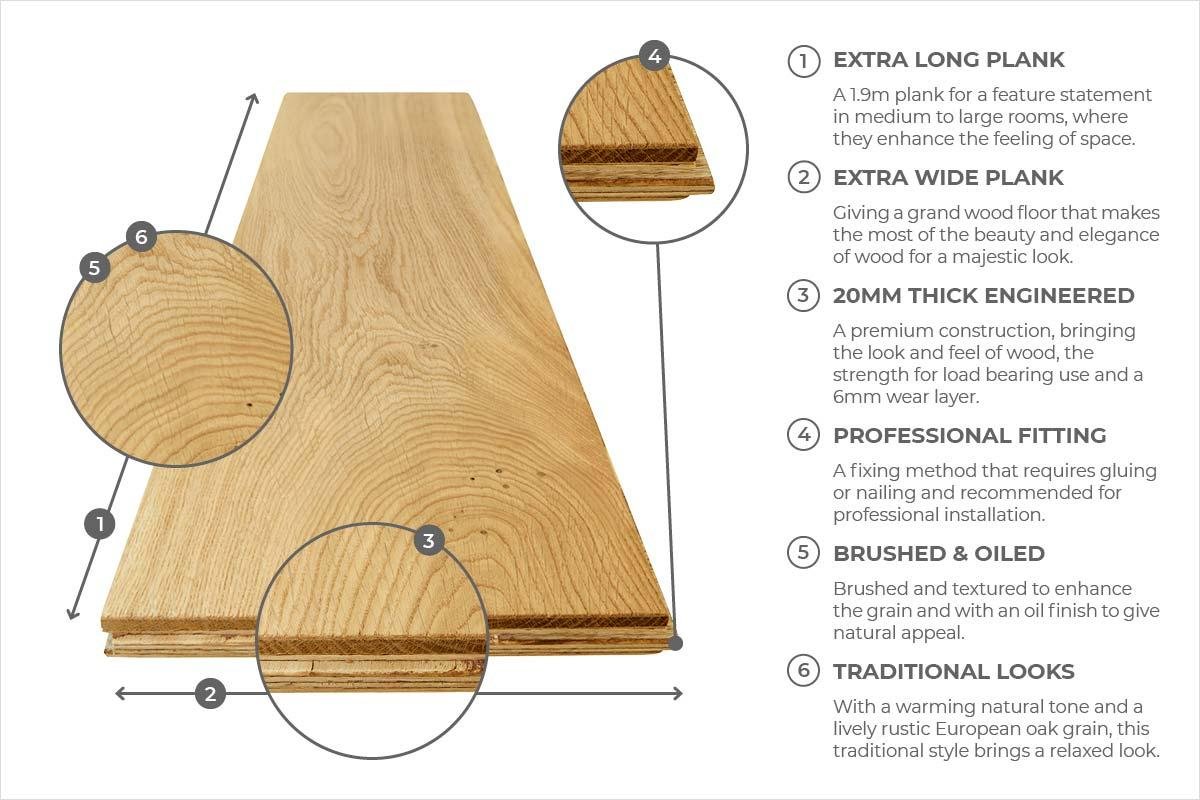 4

6

5

1

3

2

1 EXTRA LONG PLANK

A 1.9m plank for a feature statement in medium to large rooms, where they enhance the feeling of space.

2 EXTRA WIDE PLANK

Giving a grand wood floor that makes the most of the beauty and elegance of wood for a majestic look.

3 20MM THICK ENGINEERED

A premium construction, bringing the look and feel of wood, the strength for load bearing use and a 6mm wear layer.

4 PROFESSIONAL FITTING

A fixing method that requires gluing or nailing and recommended for professional installation.

5 BRUSHED & OILED

Brushed and textured to enhance the grain and with an oil finish to give natural appeal.

6 TRADITIONAL LOOKS

With a warming natural tone and a lively rustic European oak grain, this traditional style brings a relaxed look.