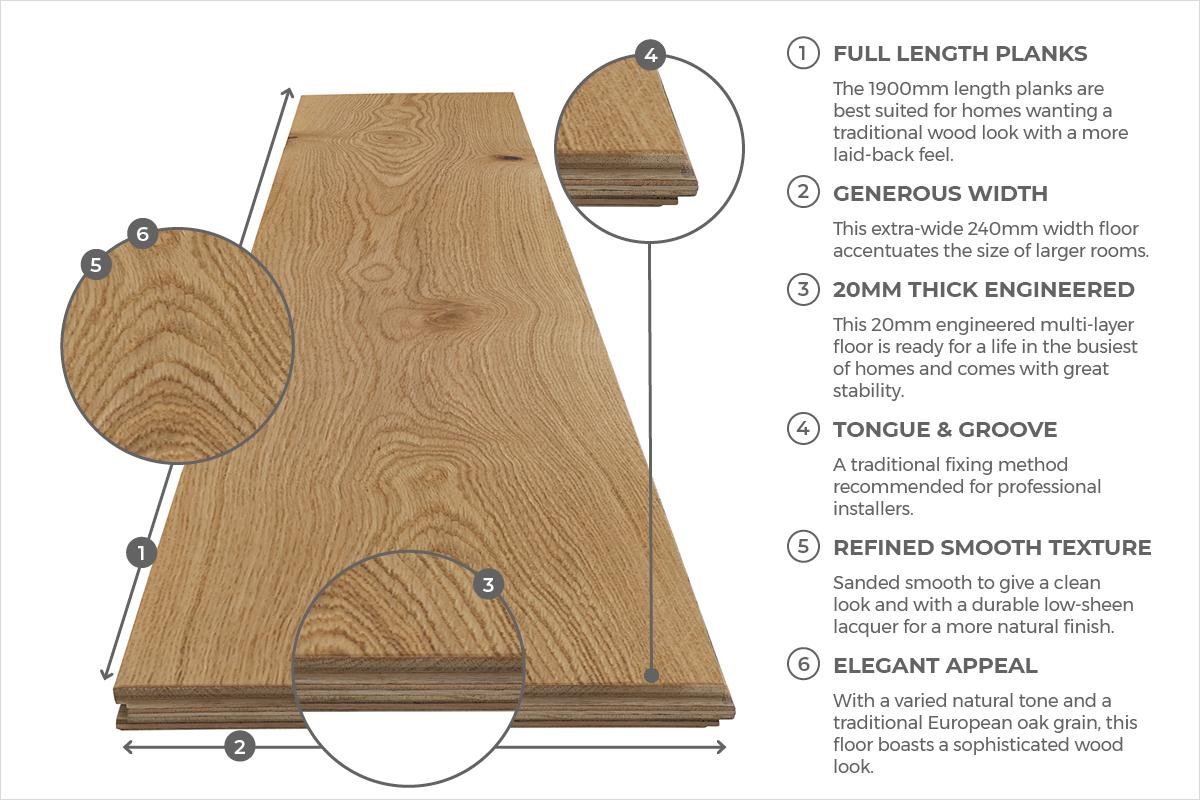 4

6

5

1

3

2

1 FULL LENGTH PLANKS

The 1900mm length planks are best suited for homes wanting a traditional wood look with a more laid-back feel.

2 GENEROUS WIDTH

This extra-wide 240mm width floor accentuates the size of larger rooms.

3 20MM THICK ENGINEERED

This 20mm engineered multi-layer floor is ready for a life in the busiest of homes and comes with great stability.

4 TONGUE & GROOVE

A traditional fixing method recommended for professional installers.

5 REFINED SMOOTH TEXTURE

Sanded smooth to give a clean look and with a durable low-sheen lacquer for a more natural finish.

6 ELEGANT APPEAL

With a varied natural tone and a traditional European oak grain, this floor boasts a sophisticated wood look.